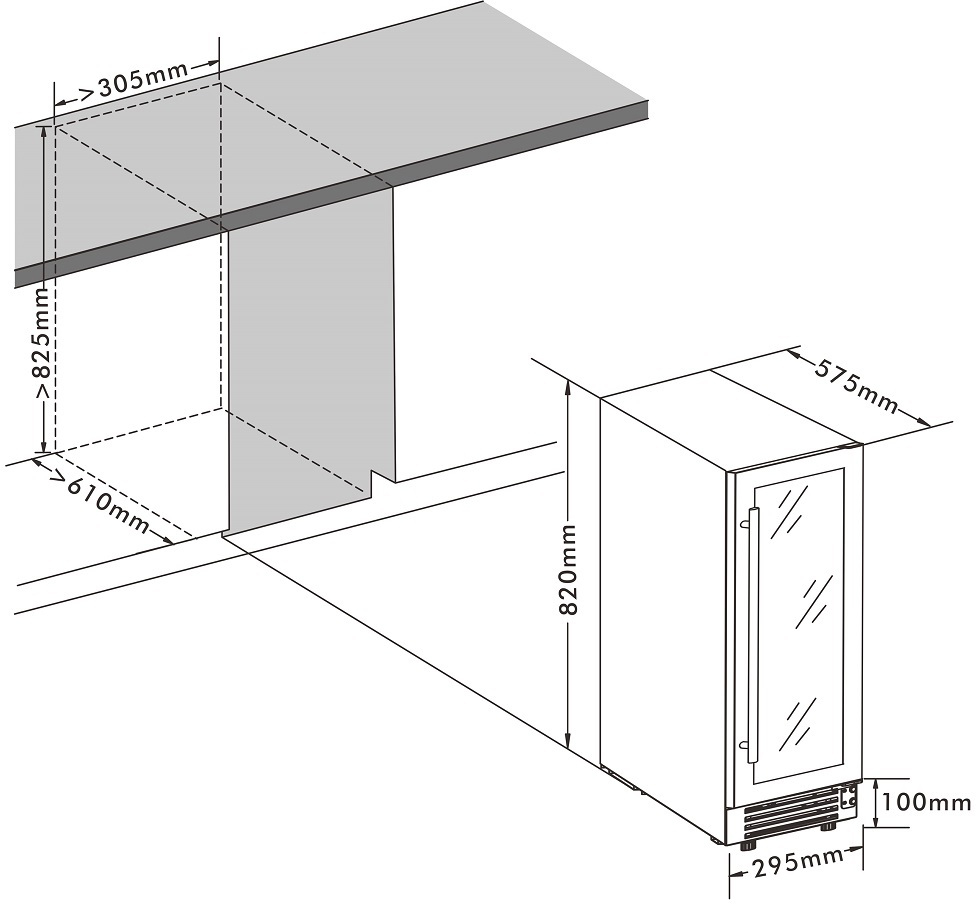 >305mm
>825mm
>610mm
575mm
820mm
100mm
295mm